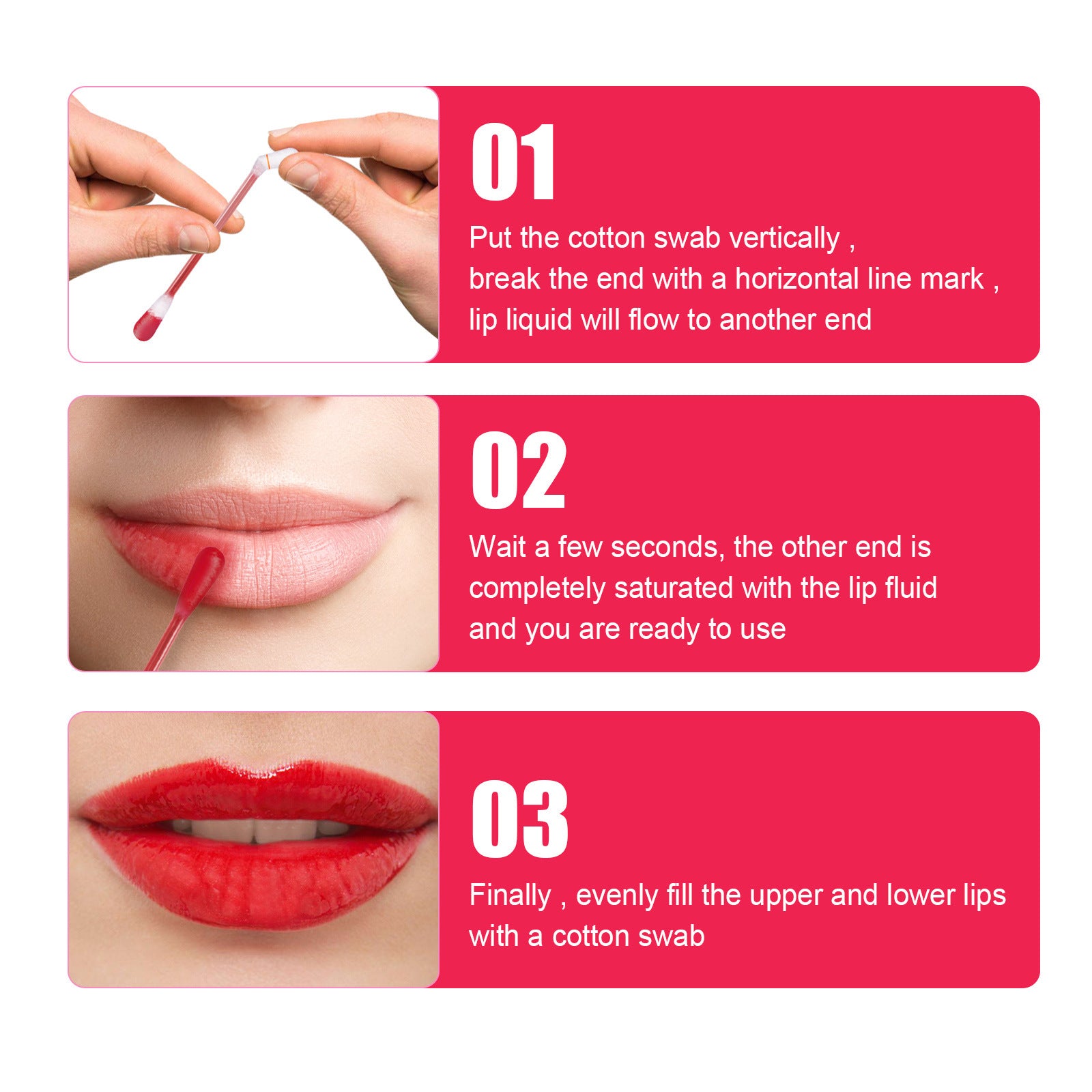 01

Put the cotton swab vertically , break the end with a horizontal line mark , lip liquid will flow to another end

02

Wait a few seconds, the other end is completely saturated with the lip fluid and you are ready to use

03

Finally , evenly fill the upper and lower lips with a cotton swab